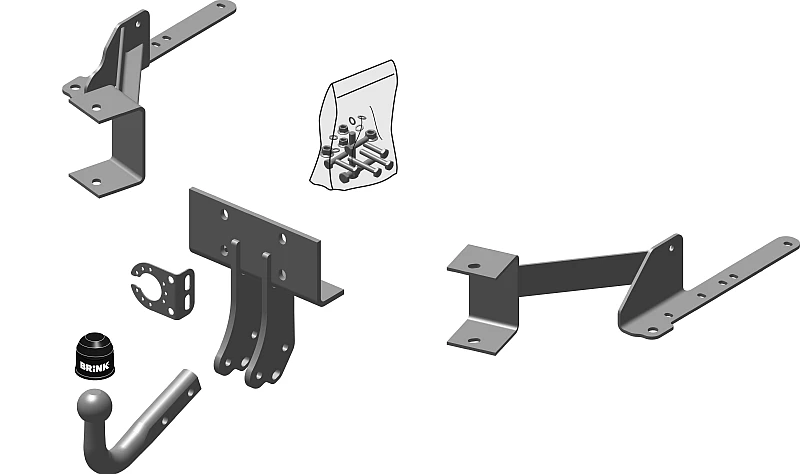 BRINK